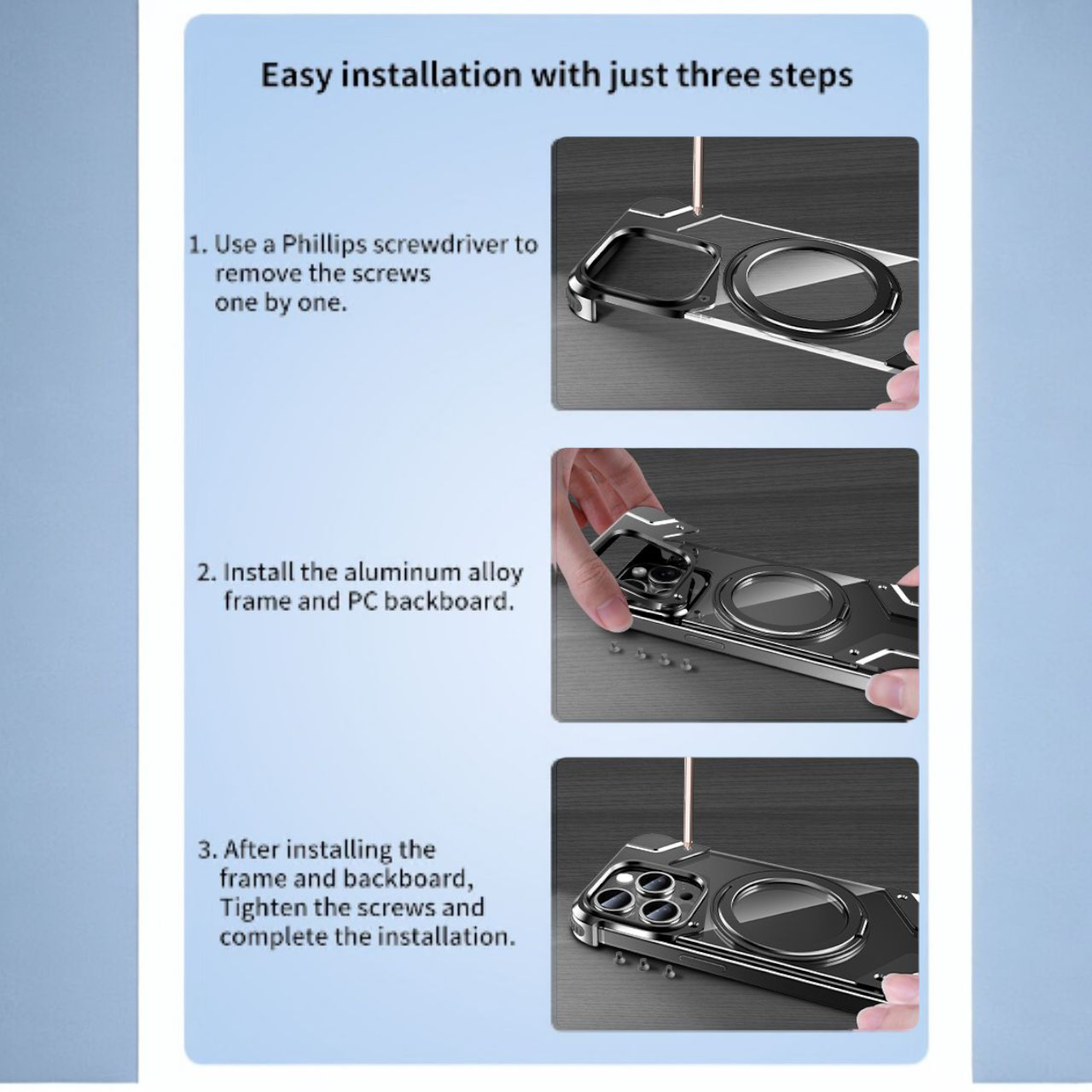 Easy installation with just three steps

1. Use a Phillips screwdriver to remove the screws one by one.

2. Install the aluminum alloy frame and PC backboard.

3. After installing the frame and backboard, Tighten the screws and complete the installation.